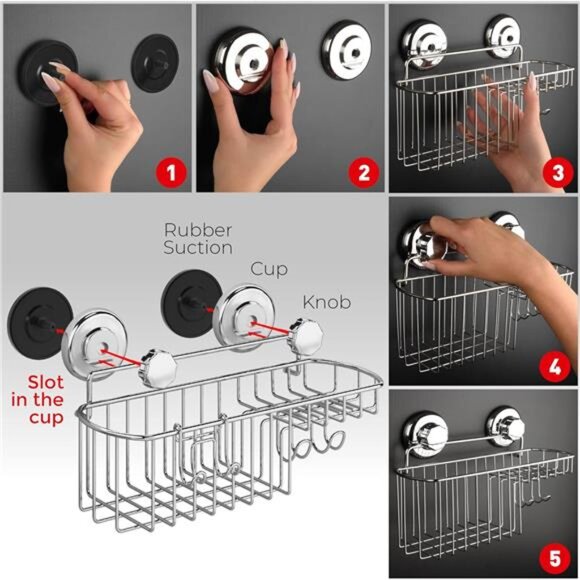 1

2

3

Rubber Suction

Cup

Knob

Slot in the cup

4

5